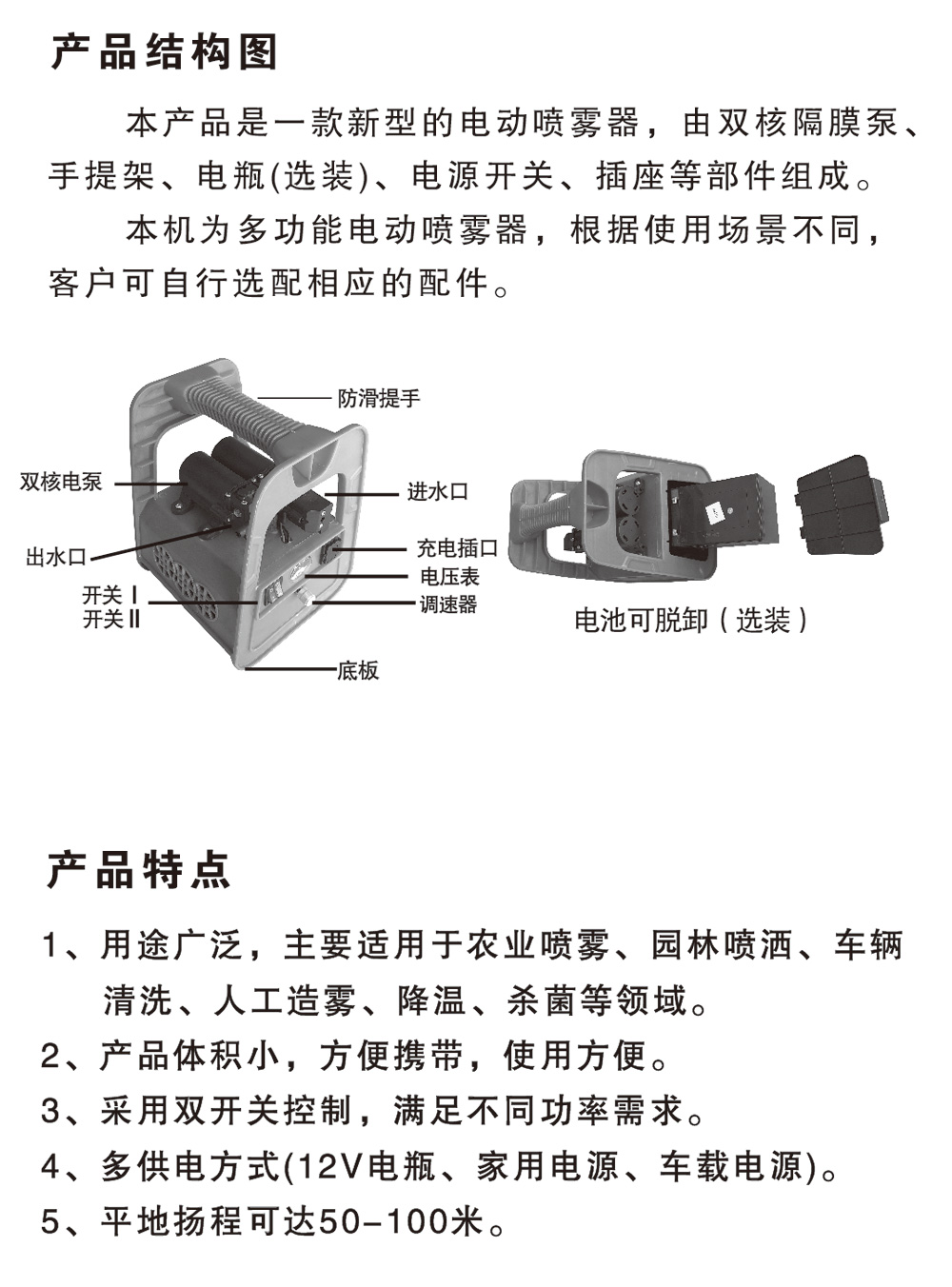 产品结构图

本产品是一款新型的电动喷雾器，由双核隔膜泵、手提架、电瓶(选装)、电源开关、插座等部件组成。

本机为多功能电动喷雾器，根据使用场景不同，客户可自行选配相应的配件。

防滑提手
双核电泵
进水口
出水口
充电插口
电压表
开关 I
开关 II
调速器
底板

电池可脱卸（选装）

产品特点

1、用途广泛，主要适用于农业喷雾、园林喷洒、车辆清洗、人工造雾、降温、杀菌等领域。
2、产品体积小，方便携带，使用方便。
3、采用双开关控制，满足不同功率需求。
4、多供电方式(12V电瓶、家用电源、车载电源)。
5、平地扬程可达50-100米。