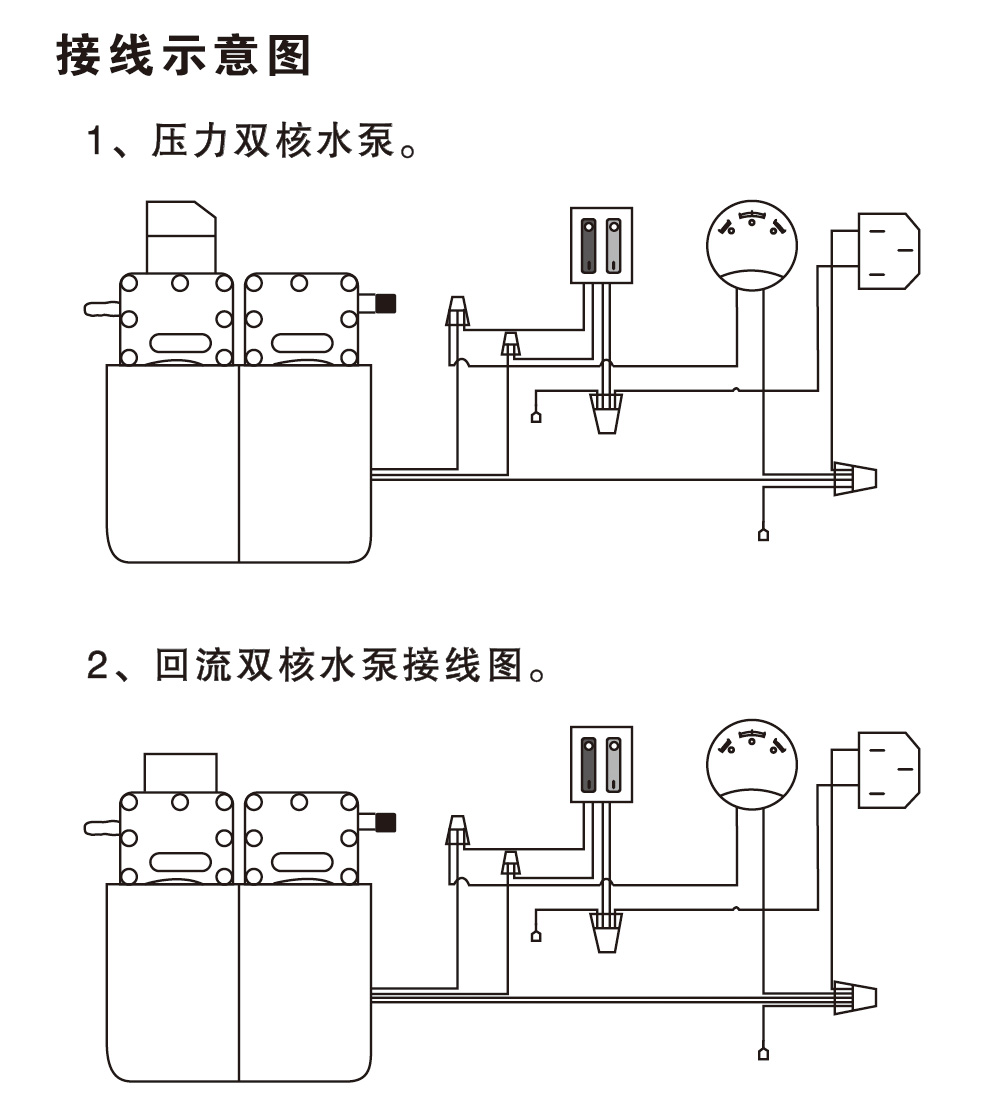 接线示意图

1、压力双核水泵。

2、回流双核水泵接线图。